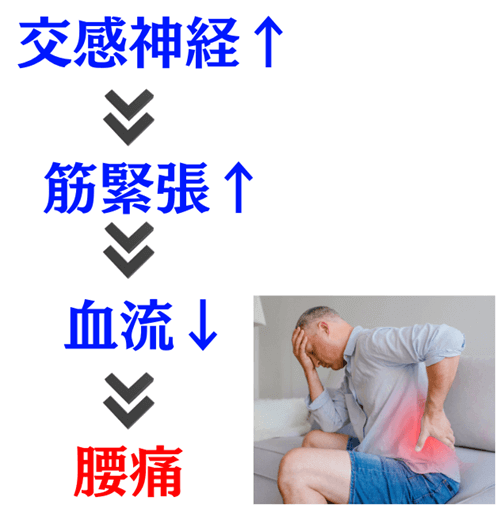 交感神経↑

筋緊張↑

血流↓

腰痛