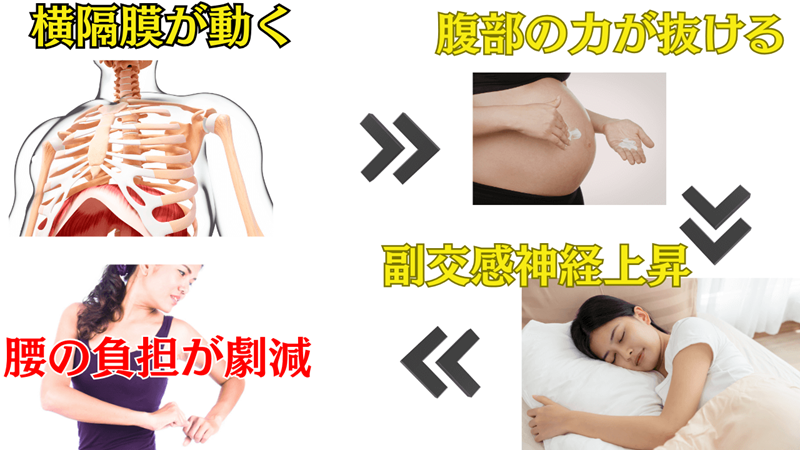 横隔膜が動く

腹部の力が抜ける

副交感神経上昇

腰の負担が劇減